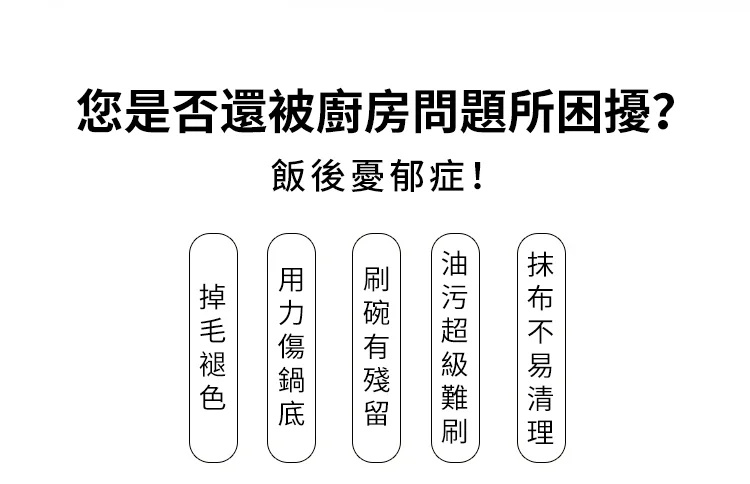 您是否還被廚房問題所困擾?

飯後憂郁症!

掉毛褪色

用力傷鍋底

刷碗有殘留

油污超級難刷

抹布不易清理